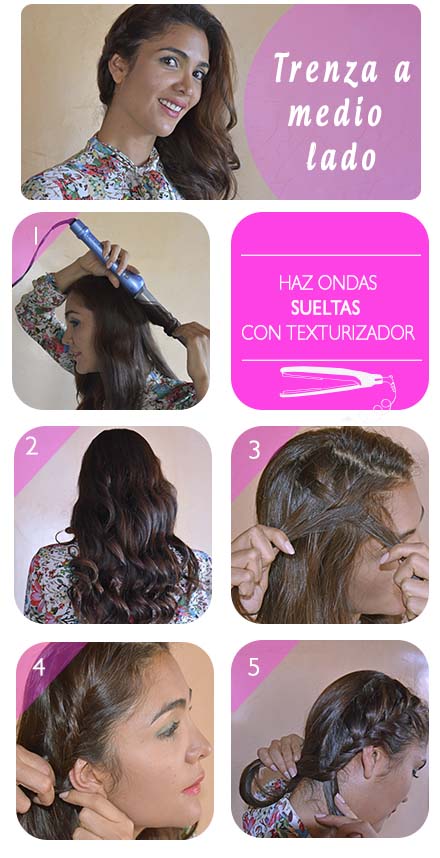 Trenza a medio lado

1

HAZ ONDAS
SUELTAS
CON TEXTURIZADOR

2

3

4

5