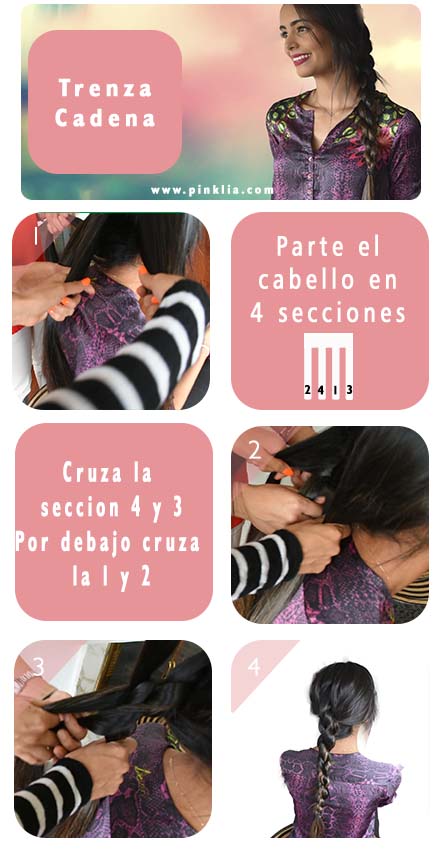 Trenza Cadena

www.pinklia.com

1

Parte el cabello en 4 secciones

2 4 1 3

Cruza la seccion 4 y 3 Por debajo cruza la 1 y 2

2

3

4